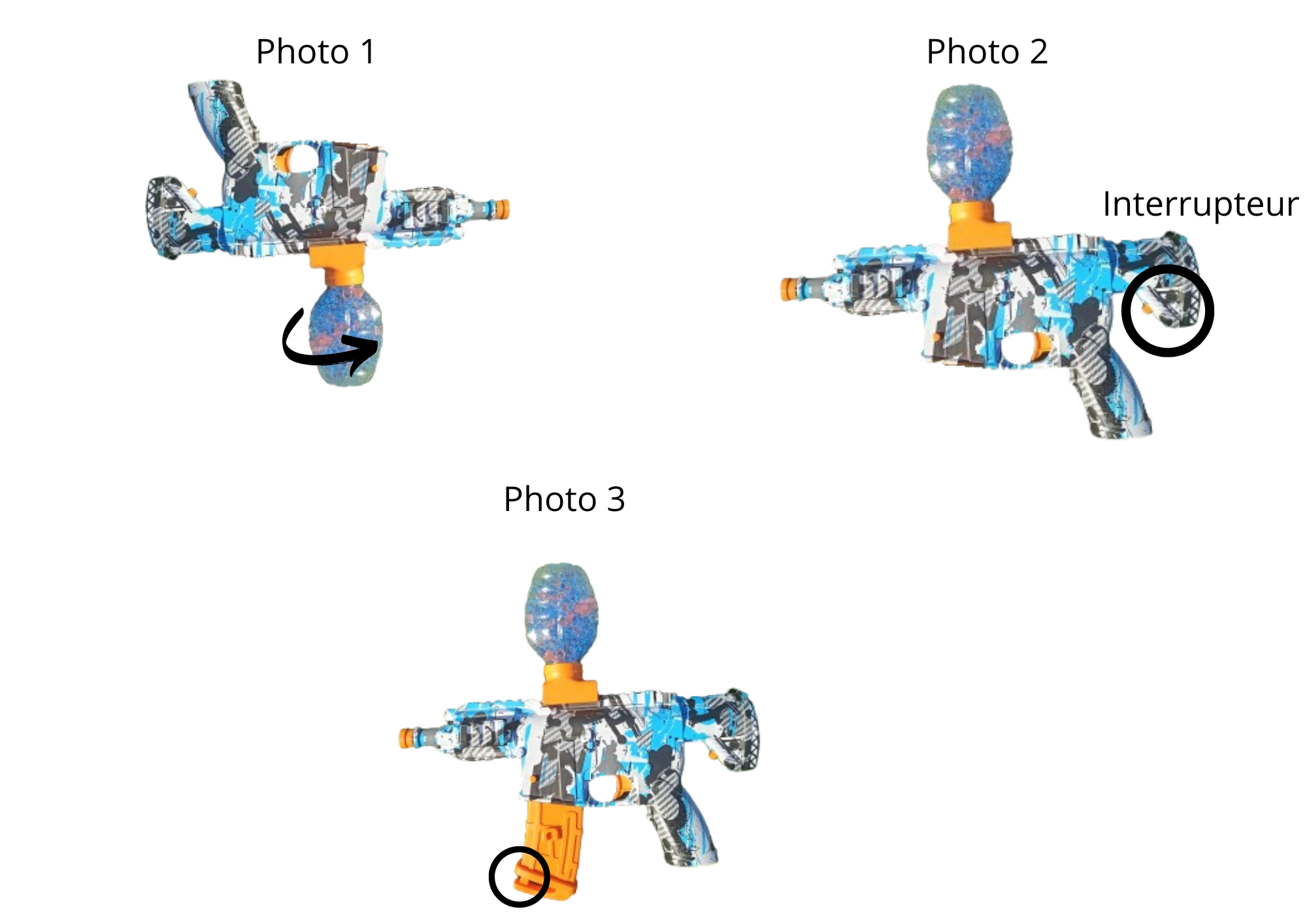 Photo 1

Photo 2

Interrupteur

Photo 3